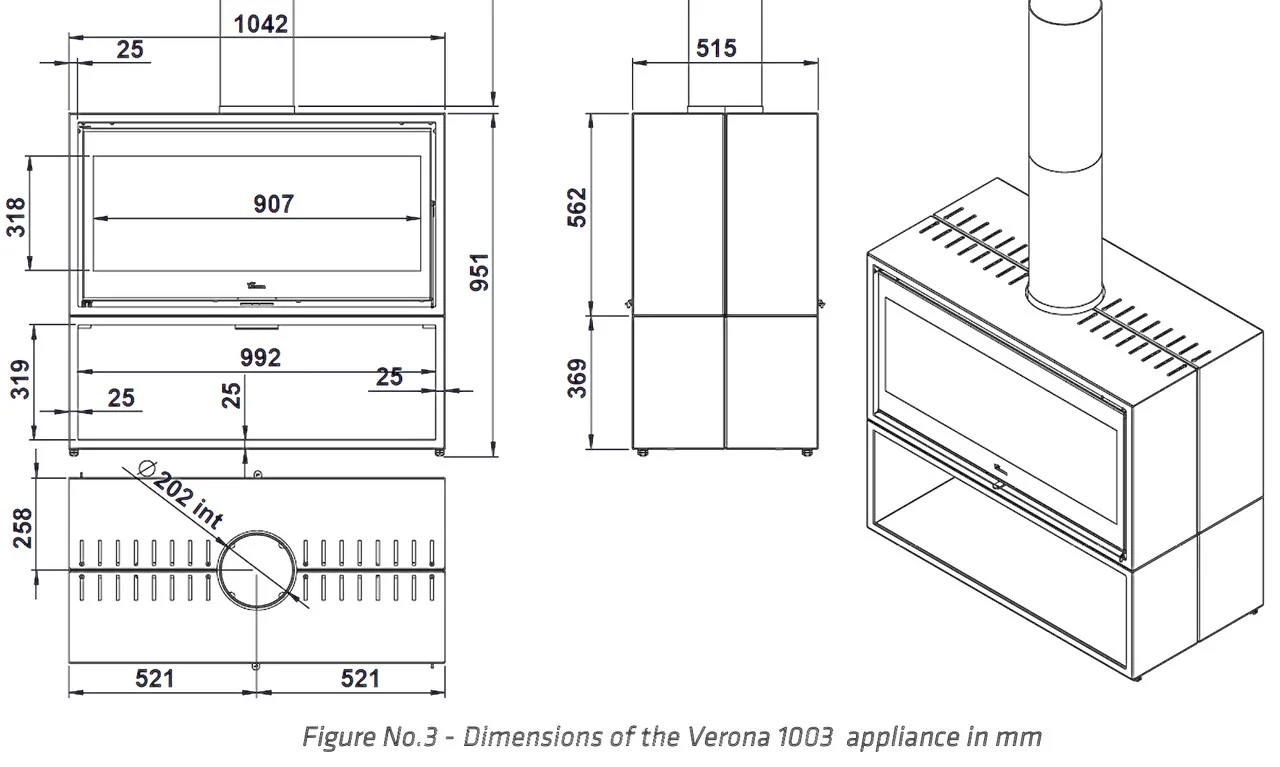 1042
25
318
907
951
319
992
25
25
25
258
Ø202 int
521
521
515
562
369

Figure No.3 - Dimensions of the Verona 1003 appliance in mm