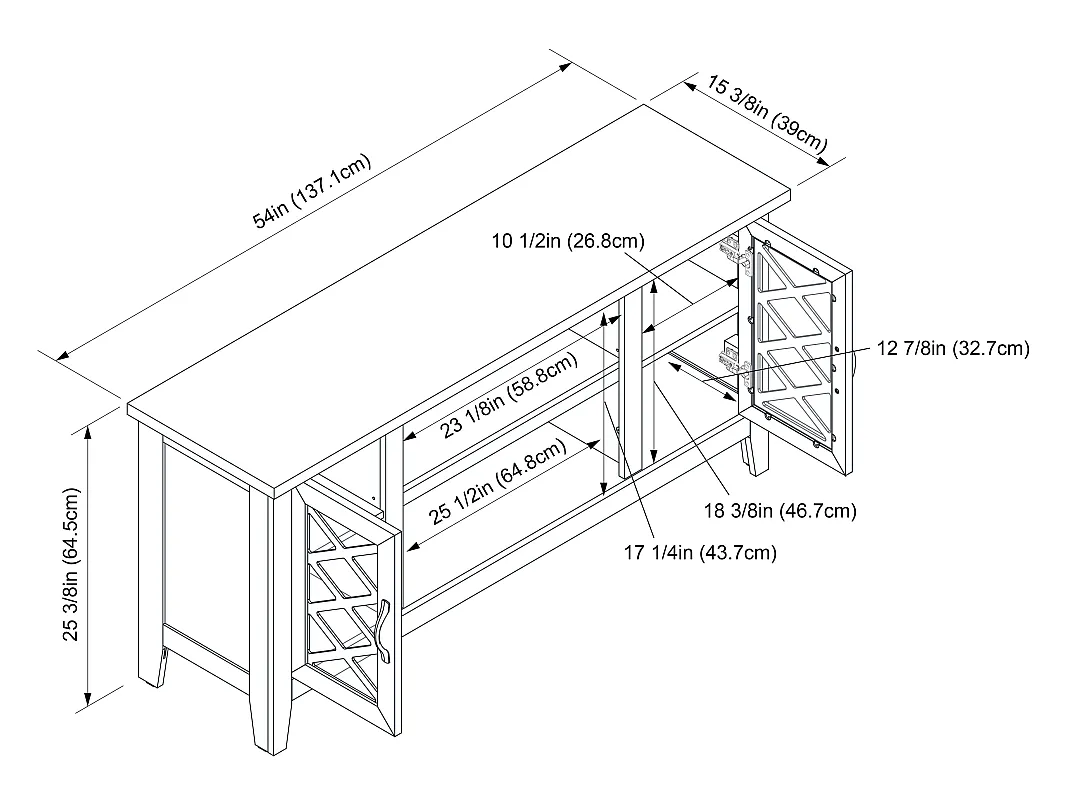 54in (137.1cm)

15 3/8in (39cm)

10 1/2in (26.8cm)

12 7/8in (32.7cm)

23 1/8in (58.8cm)

25 1/2in (64.8cm)

18 3/8in (46.7cm)

17 1/4in (43.7cm)

25 3/8in (64.5cm)